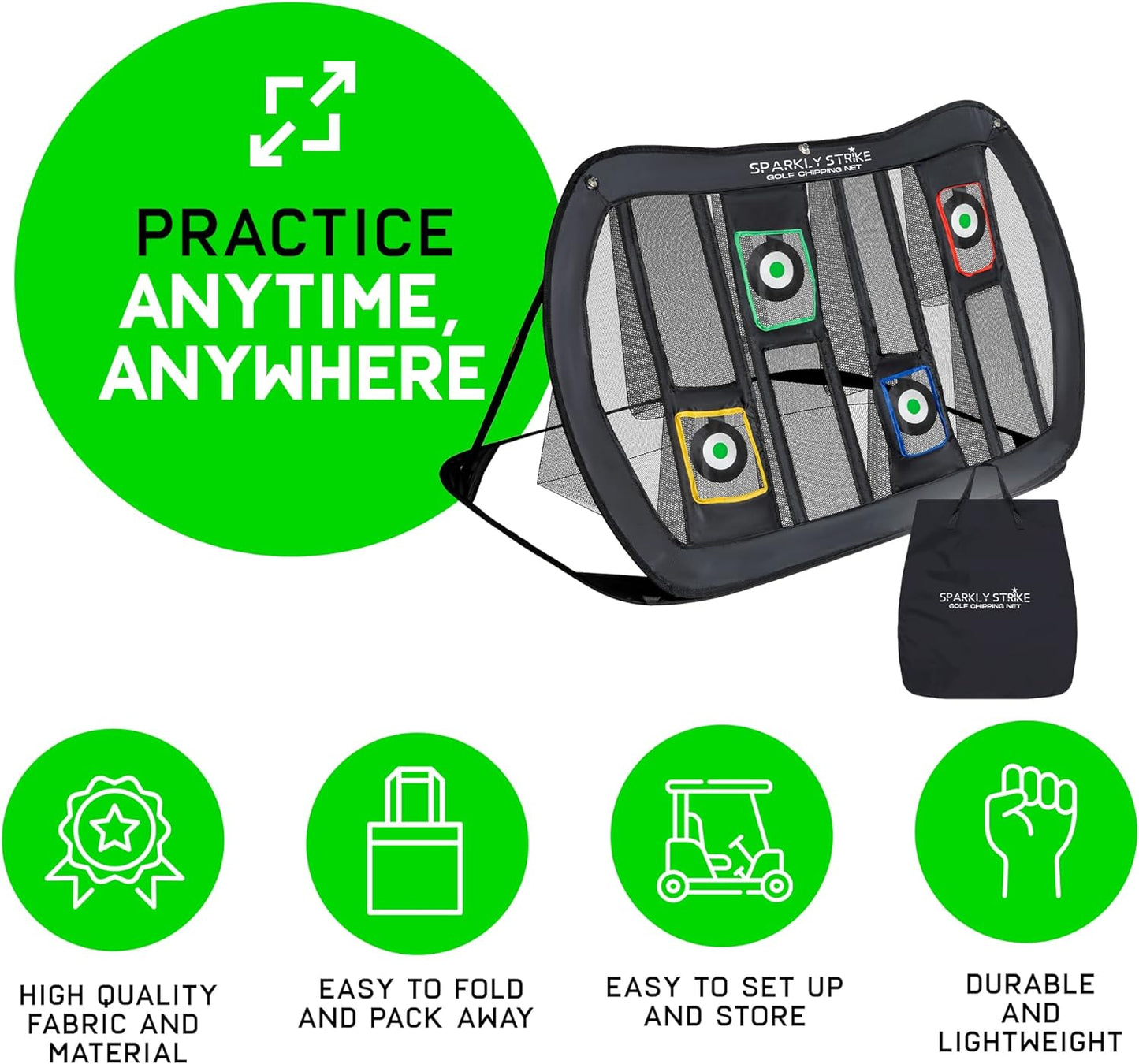 PRACTICE ANYTIME, ANYWHERE

SPARKLY STRIKE
GOLF CHIPPING NET

SPARKLY STRIKE
GOLF CHIPPING NET

HIGH QUALITY FABRIC AND MATERIAL

EASY TO FOLD AND PACK AWAY

EASY TO SET UP AND STORE

DURABLE AND LIGHTWEIGHT